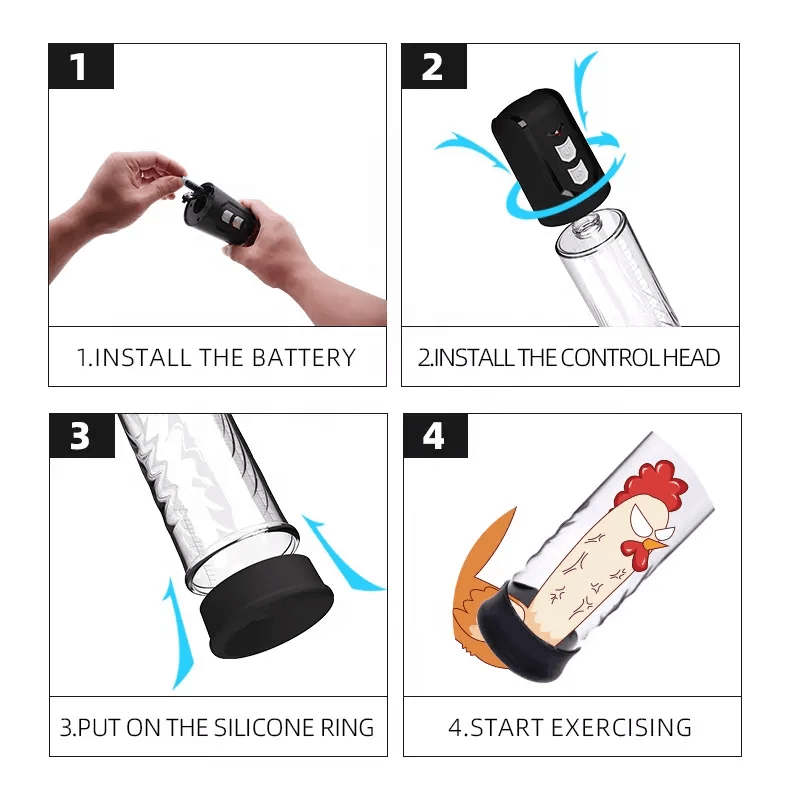 1

1.INSTALL THE BATTERY

2

2.INSTALL THE CONTROL HEAD

3

3.PUT ON THE SILICONE RING

4

4.START EXERCISING