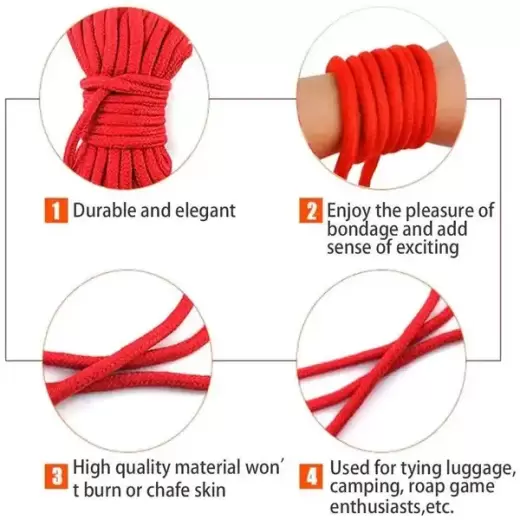 1 Durable and elegant

2 Enjoy the pleasure of bondage and add sense of exciting

3 High quality material won' t burn or chafe skin

4 Used for tying luggage, camping, roap game enthusiasts,etc.